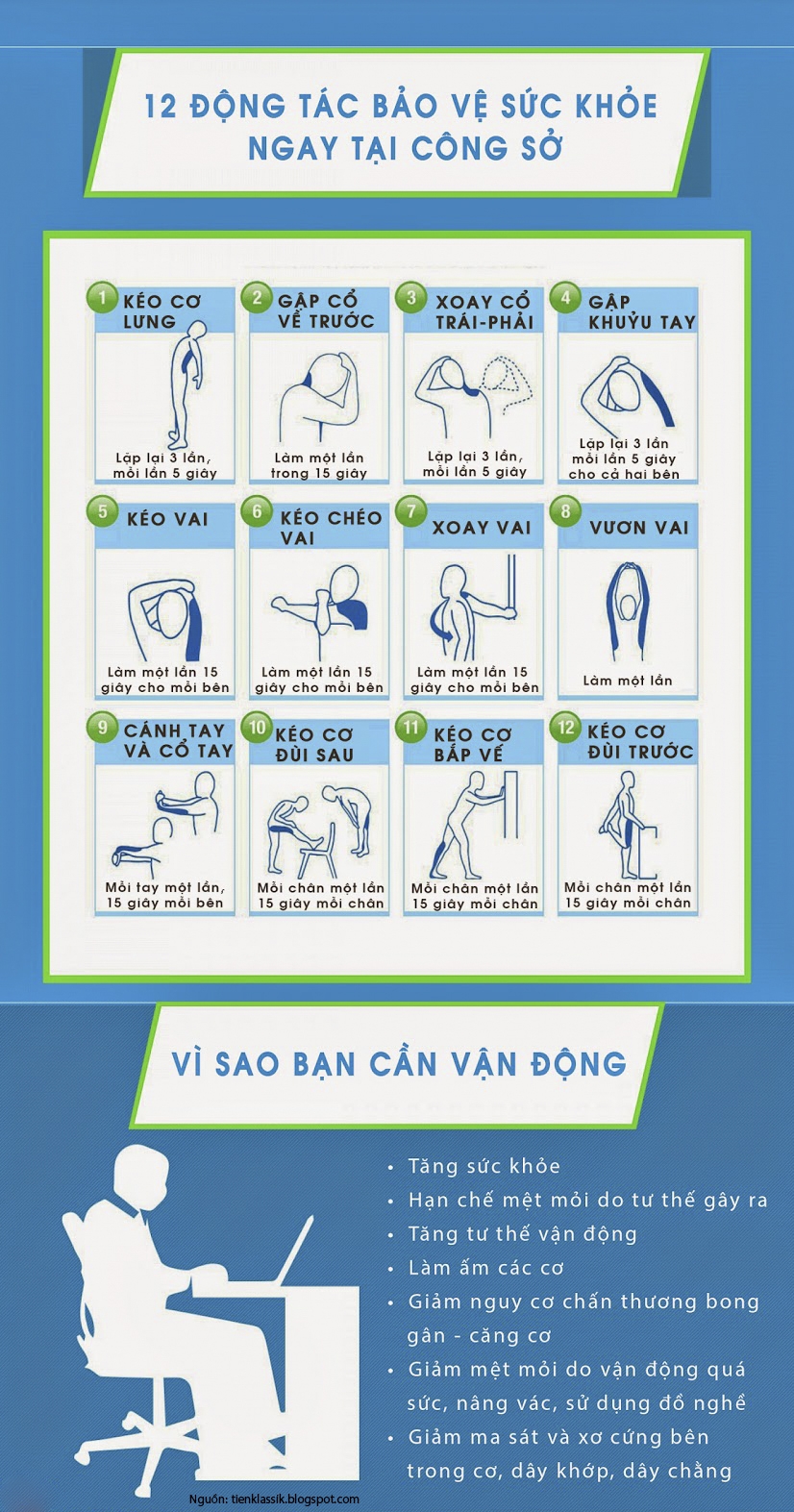 12 ĐỘNG TÁC BẢO VỆ SỨC KHỎE NGAY TẠI CÔNG SỞ

1 KÉO CƠ LƯNG
Lặp lại 3 lần, mỗi lần 5 giây

2 GẬP CỔ VỀ TRƯỚC
Làm một lần trong 15 giây

3 XOAY CỔ TRÁI-PHẢI
Lặp lại 3 lần, mỗi lần 5 giây

4 GẬP KHUỶU TAY
Lặp lại 3 lần mỗi lần 5 giây cho cả hai bên

5 KÉO VAI
Làm một lần 15 giây cho mỗi bên

6 KÉO CHÉO VAI
Làm một lần 15 giây cho mỗi bên

7 XOAY VAI
Làm một lần 15 giây cho mỗi bên

8 VƯƠN VAI
Làm một lần

9 CÁNH TAY VÀ CỔ TAY
Mỗi tay một lần, 15 giây mỗi bên

10 KÉO CƠ ĐÙI SAU
Mỗi chân một lần 15 giây mỗi chân

11 KÉO CƠ BẮP VẾ
Mỗi chân một lần 15 giây mỗi chân

12 KÉO CƠ ĐÙI TRƯỚC
Mỗi chân một lần 15 giây mỗi chân

VÌ SAO BẠN CẦN VẬN ĐỘNG

• Tăng sức khỏe
• Hạn chế mệt mỏi do tư thế gây ra
• Tăng tư thế vận động
• Làm ấm các cơ
• Giảm nguy cơ chấn thương bong gân - căng cơ
• Giảm mệt mỏi do vận động quá sức, nâng vác, sử dụng đồ nghề
• Giảm ma sát và xơ cứng bên trong cơ, dây khớp, dây chằng

Nguồn: tienklassik.blogspot.com