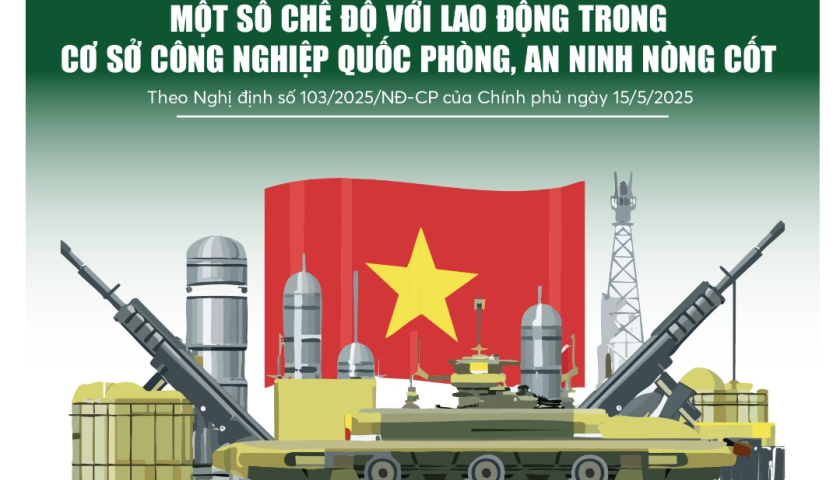 MỘT SỐ CHẾ ĐỘ VỚI LAO ĐỘNG TRONG CƠ SỞ CÔNG NGHIỆP QUỐC PHÒNG, AN NINH NÒNG CỐT

Theo Nghị định số 103/2025/NĐ-CP của Chính phủ ngày 15/5/2025