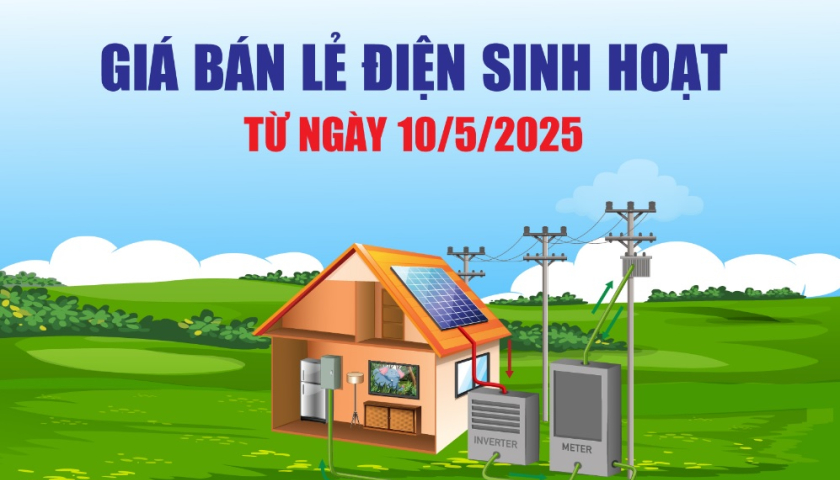 GIÁ BÁN LẺ ĐIỆN SINH HOẠT
TỪ NGÀY 10/5/2025

INVERTER
METER