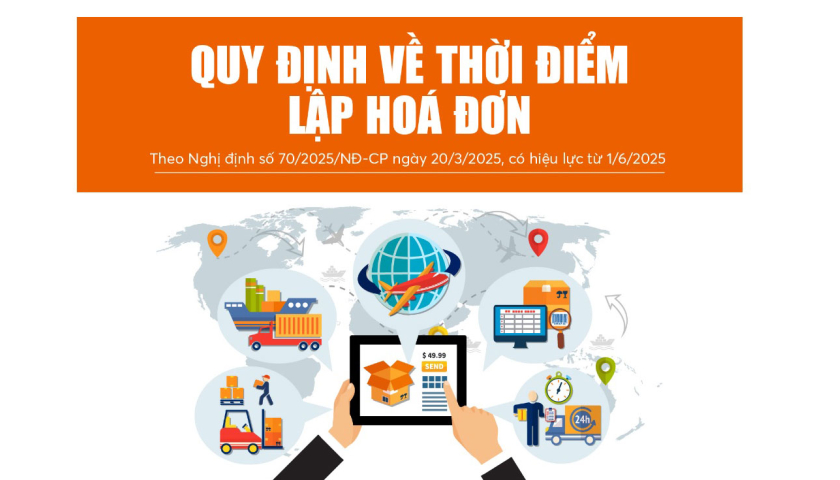 QUY ĐỊNH VỀ THỜI ĐIỂM LẬP HOÁ ĐƠN

Theo Nghị định số 70/2025/NĐ-CP ngày 20/3/2025, có hiệu lực từ 1/6/2025

$ 49.99
SEND
24h