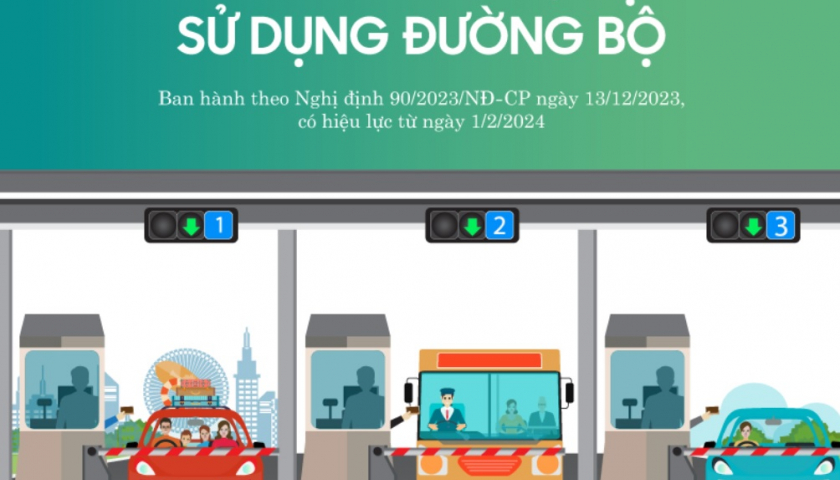 SỬ DỤNG ĐƯỜNG BỘ

Ban hành theo Nghị định 90/2023/NĐ-CP ngày 13/12/2023, có hiệu lực từ ngày 1/2/2024

1

2

3