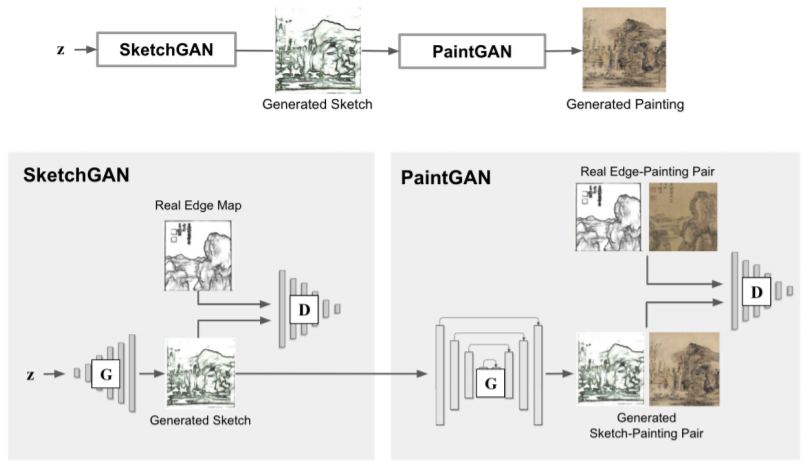 z

SketchGAN

Generated Sketch

PaintGAN

Generated Painting

SketchGAN

Real Edge Map

D

z

G

Generated Sketch

PaintGAN

Real Edge-Painting Pair

D

G

Generated Sketch-Painting Pair